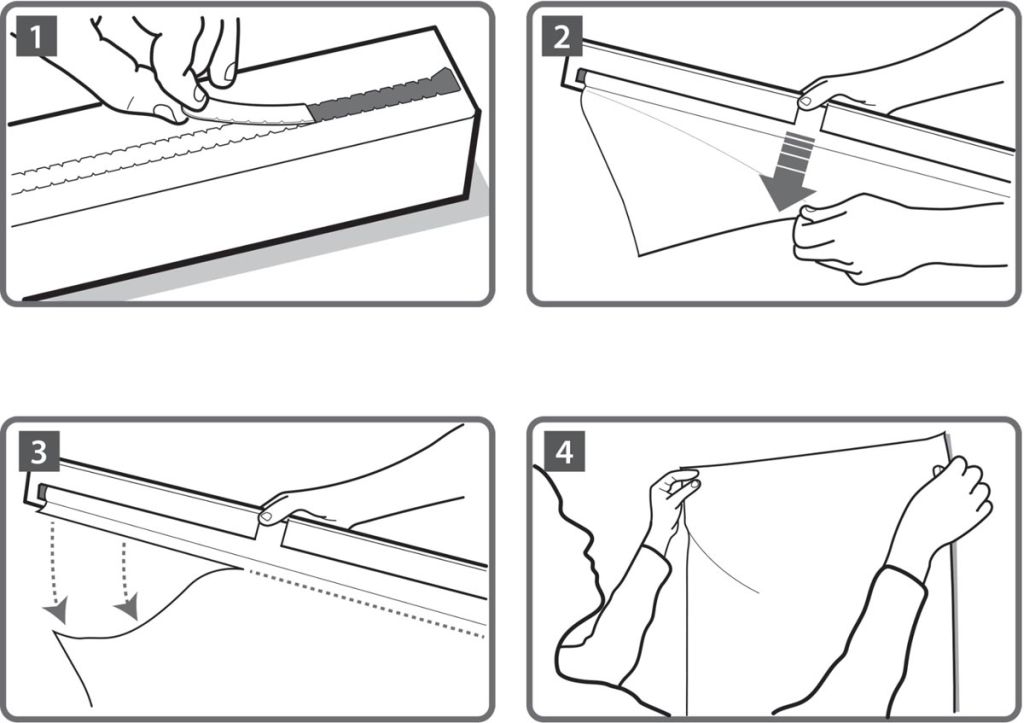 1

2

3

4